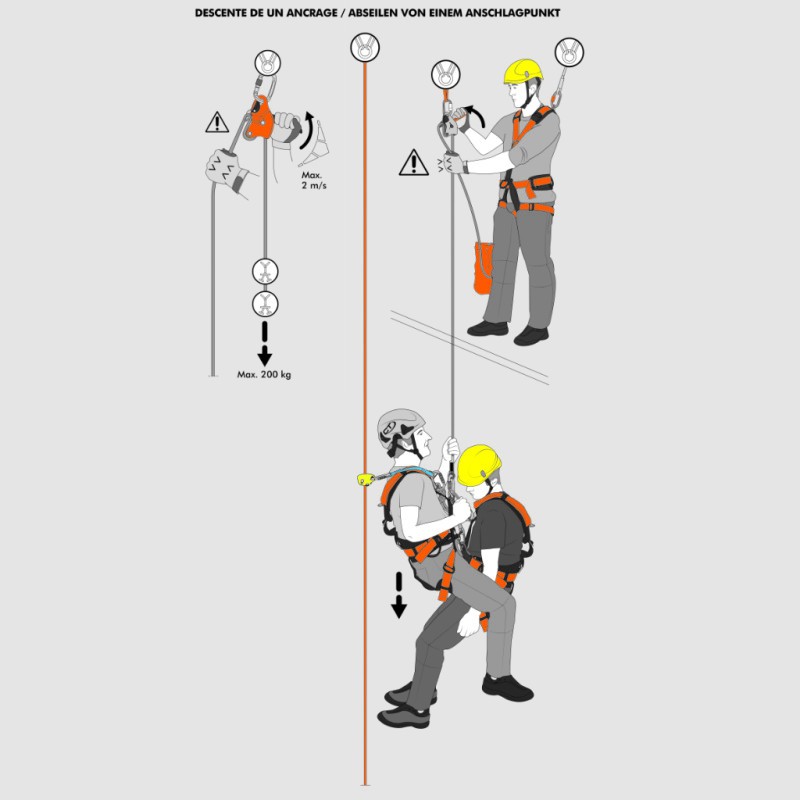 DESCENTE DE UN ANCRAGE / ABSEILEN VON EINEM ANSCHLAGPUNKT

Max. 2 m/s

Max. 200 kg