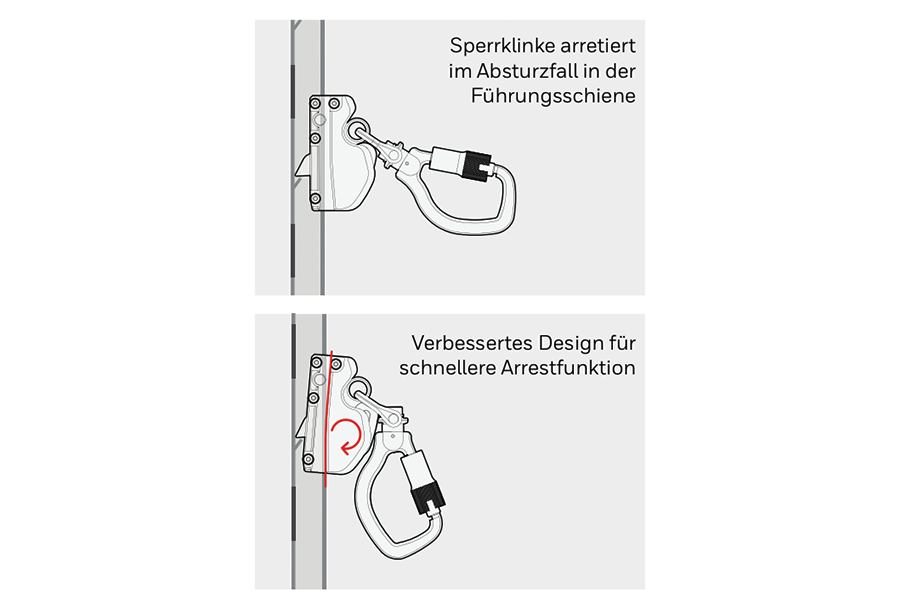 Sperrklinke arretiert im Absturzfall in der Führungsschiene

Verbessertes Design für schnellere Arrestfunktion