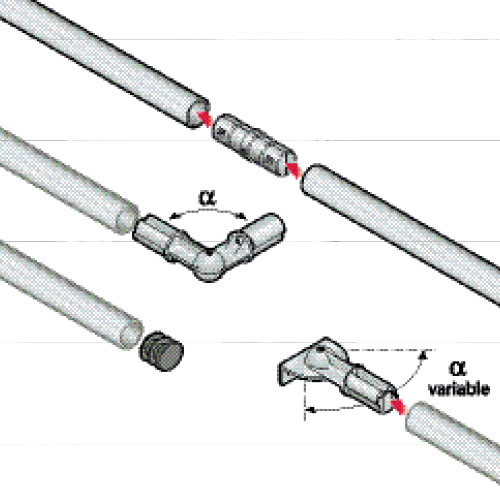 $\alpha$

$\alpha$
variable