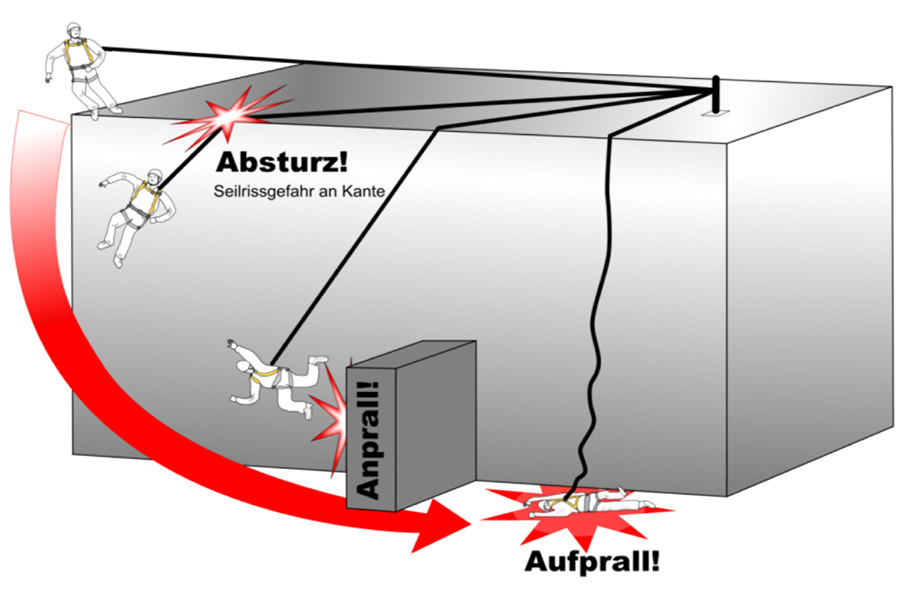 Absturz!
Seilrissgefahr an Kante

Anprall!

Aufprall!